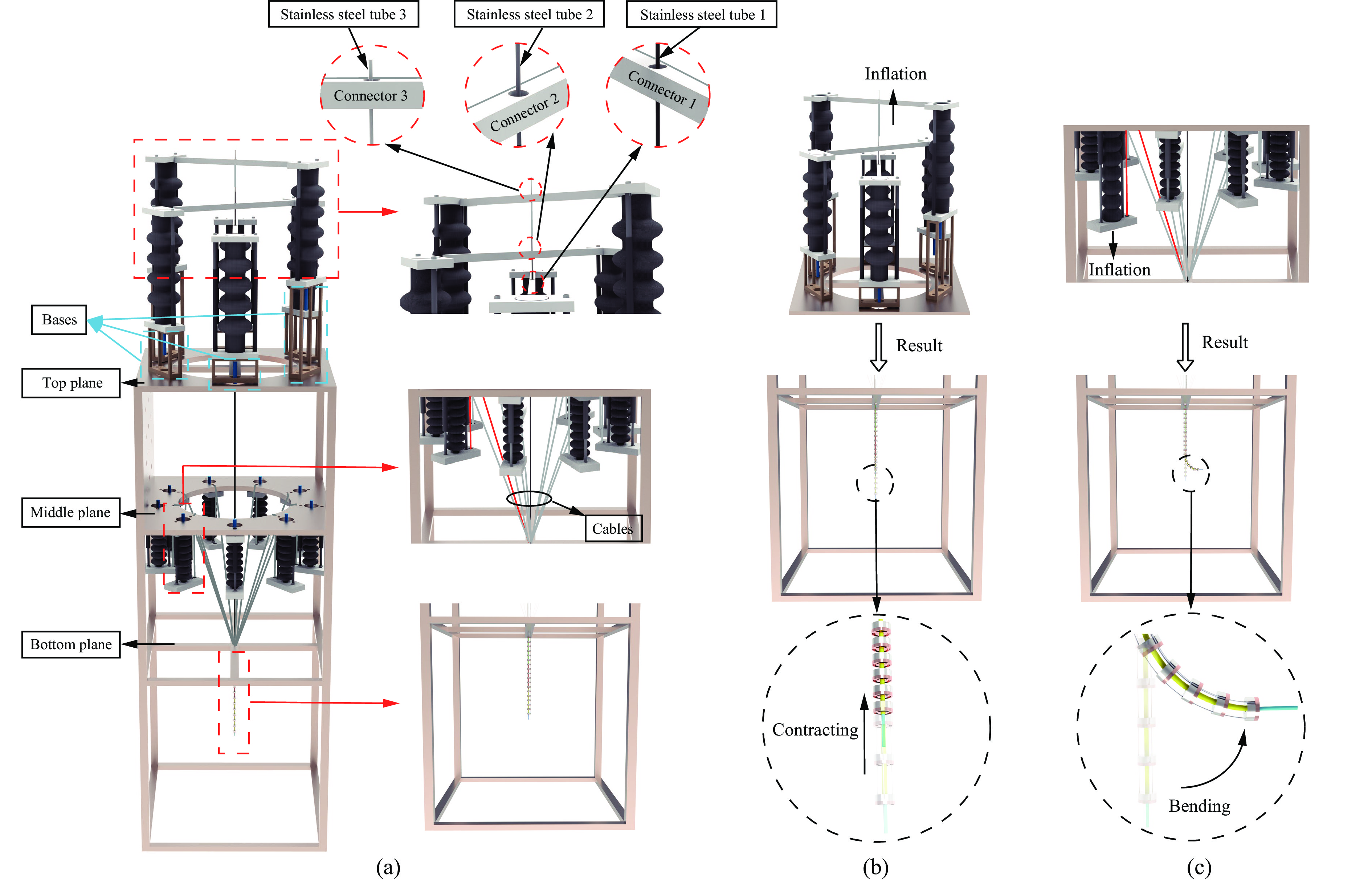 Stainless steel tube 3
Stainless steel tube 2
Stainless steel tube 1
Connector 3
Connector 2
Connector 1
Bases
Top plane
Middle plane
Bottom plane
Cables
(a)
Inflation
Result
Contracting
(b)
Inflation
Result
Bending
(c)