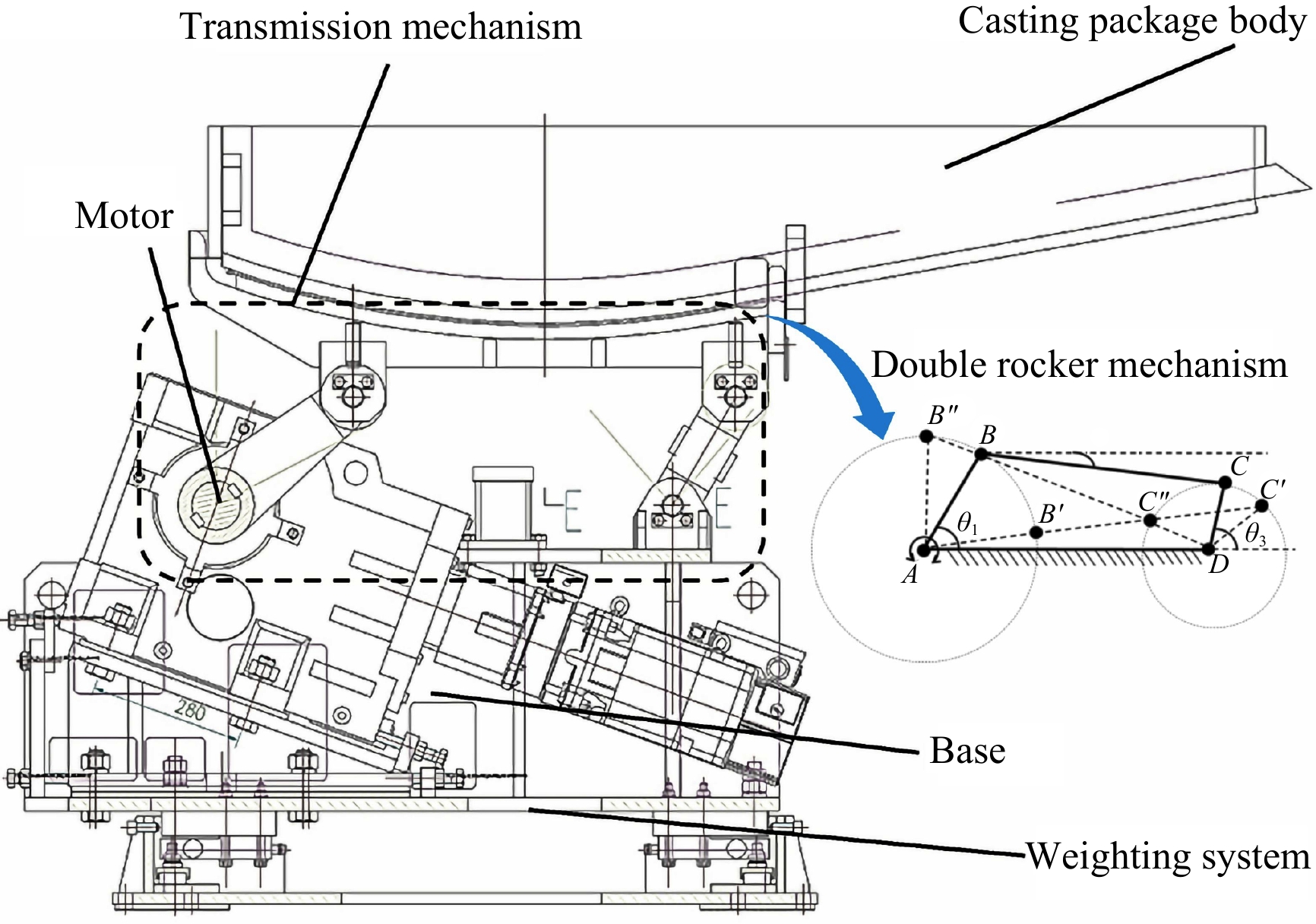 Transmission mechanism

Casting package body

Motor

Double rocker mechanism

$B''$

$B$

$C$

$C'$

$C''$

$B'$

$\theta_1$

$\theta_3$

$A$

$D$

280

Base

Weighting system