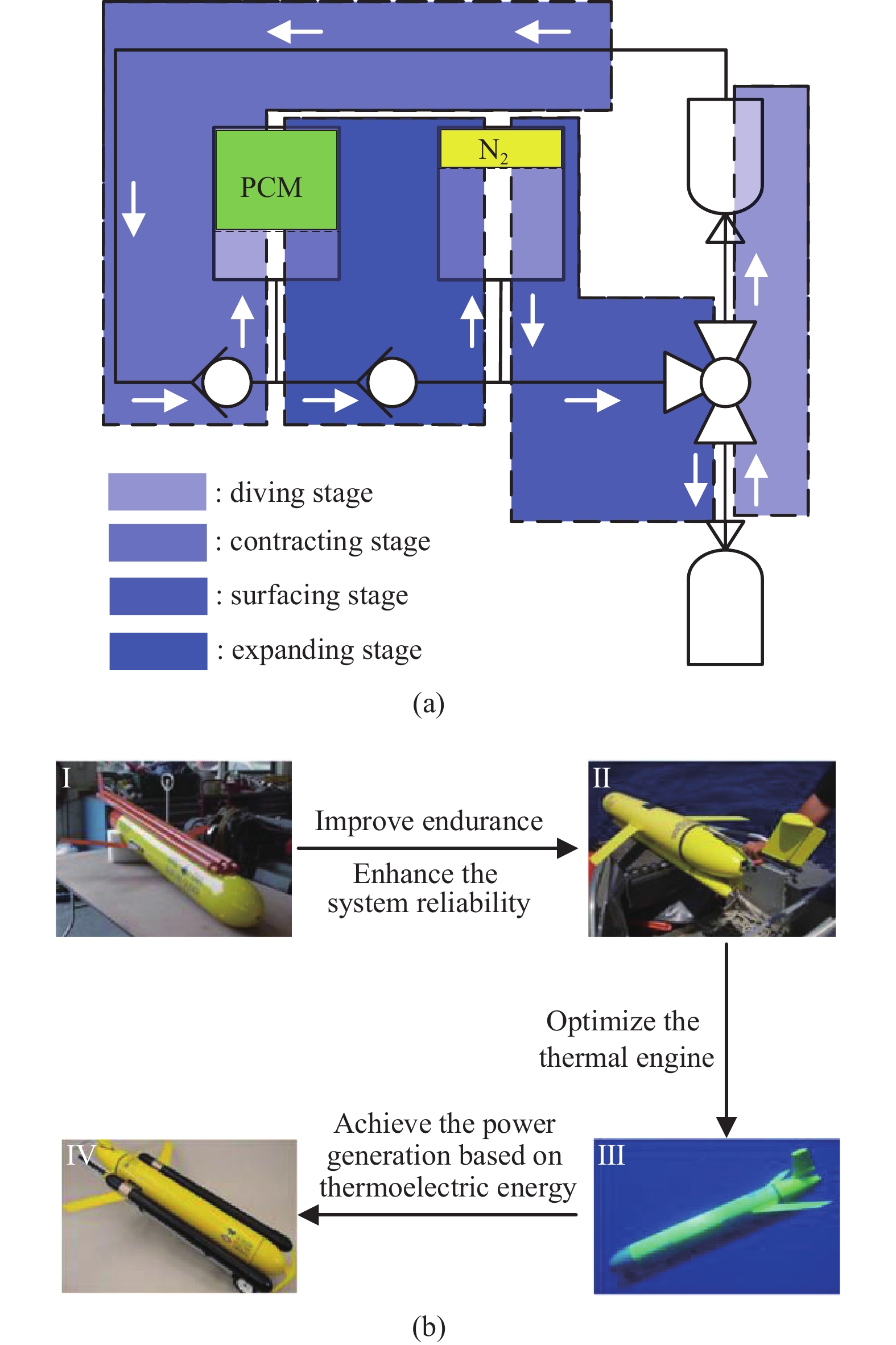 PCM

$N_2$

: diving stage

: contracting stage

: surfacing stage

: expanding stage

(a)

I

Improve endurance

Enhance the system reliability

II

Optimize the thermal engine

III

Achieve the power generation based on thermoelectric energy

IV

(b)