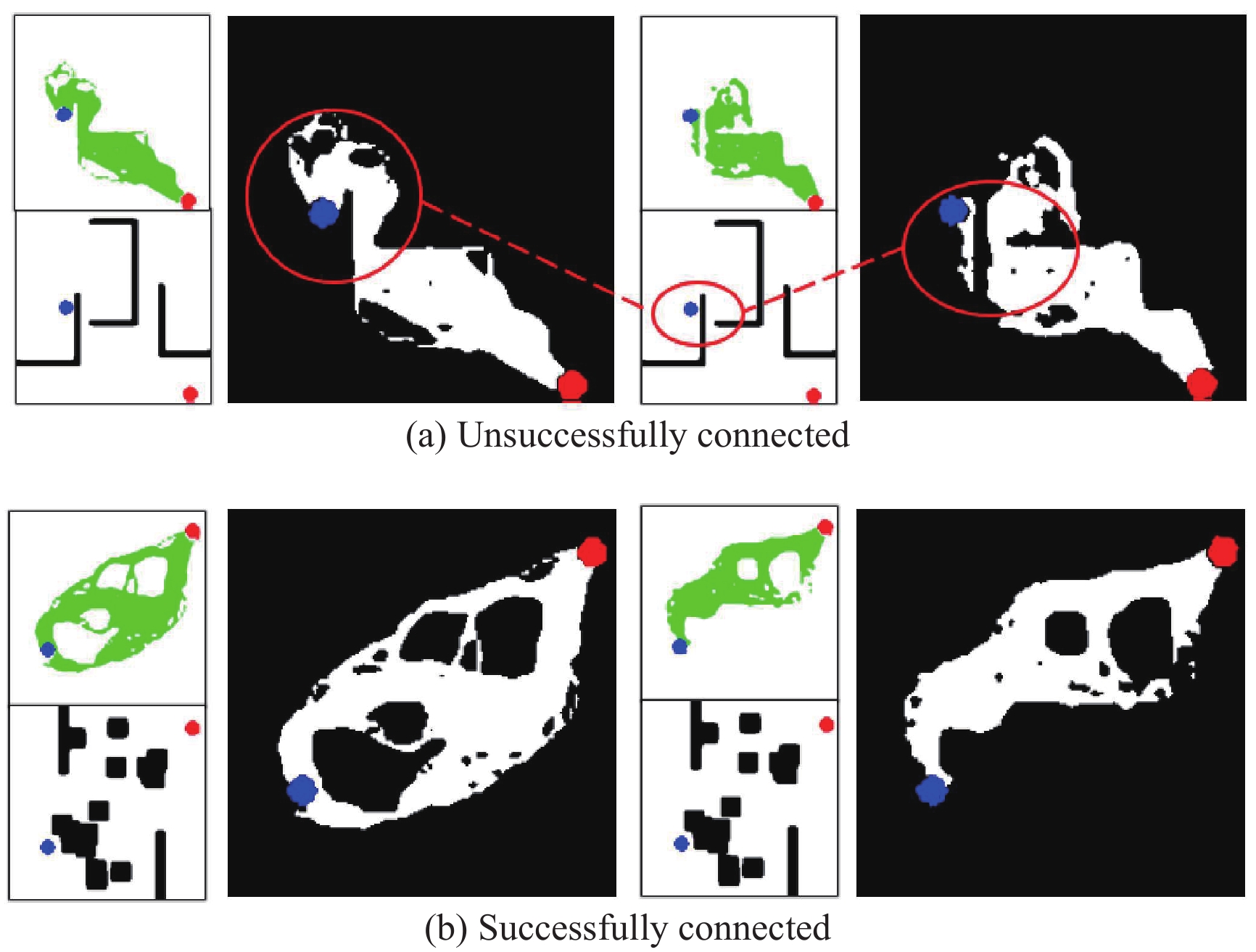 (a) Unsuccessfully connected

(b) Successfully connected