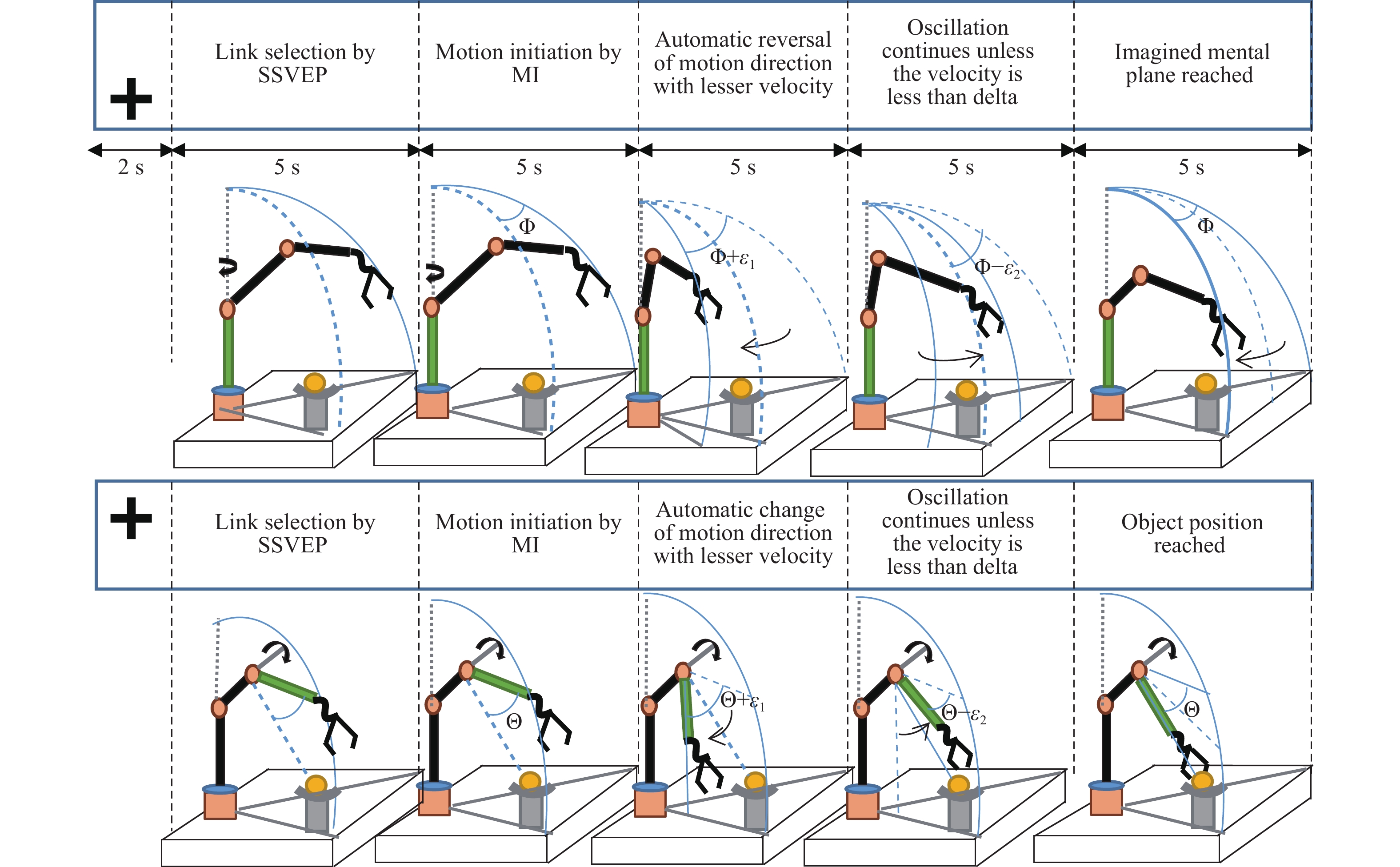 +

Link selection by SSVEP

Motion initiation by MI

Automatic reversal of motion direction with lesser velocity

Oscillation continues unless the velocity is less than delta

Imagined mental plane reached

2 s

5 s

5 s

5 s

5 s

5 s

$\Phi$

$\Phi+\varepsilon_1$

$\Phi-\varepsilon_2$

$\Phi$

+

Link selection by SSVEP

Motion initiation by MI

Automatic change of motion direction with lesser velocity

Oscillation continues unless the velocity is less than delta

Object position reached

$\Theta$

$\Theta+\varepsilon_1$

$\Theta-\varepsilon_2$

$\Theta$